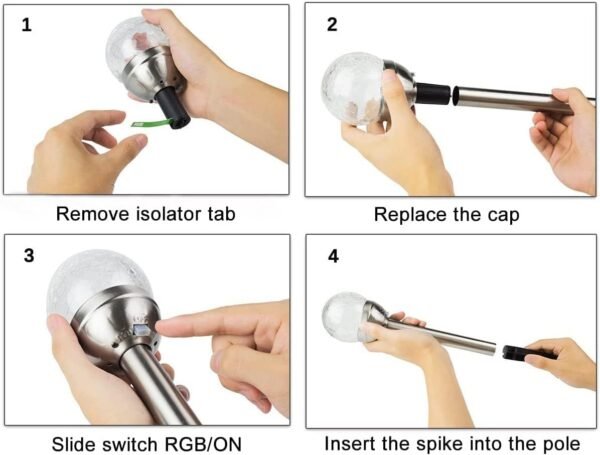 1

Remove isolator tab

2

Replace the cap

3

Slide switch RGB/ON

4

Insert the spike into the pole